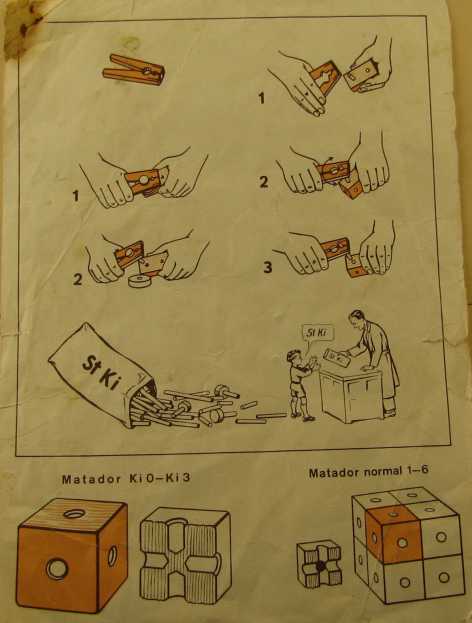 1

1

2

2

3

St Ki

St Ki

Matador Ki 0–Ki 3

Matador normal 1–6