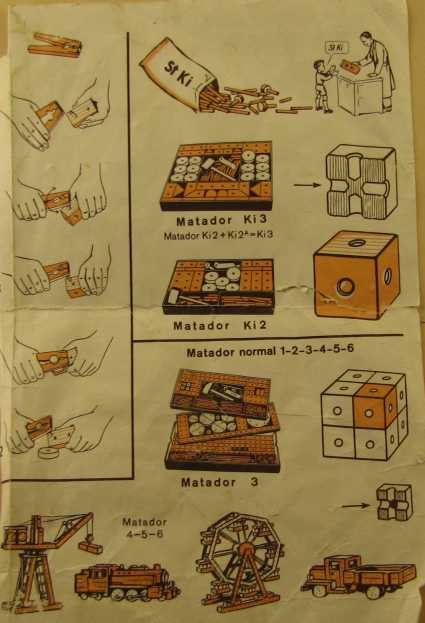 St Ki

St Ki

Matador Ki 3
Matador Ki 2 + Ki 2ᴬ = Ki 3

Matador Ki 2

Matador normal 1-2-3-4-5-6

Matador 3

Matador
4-5-6