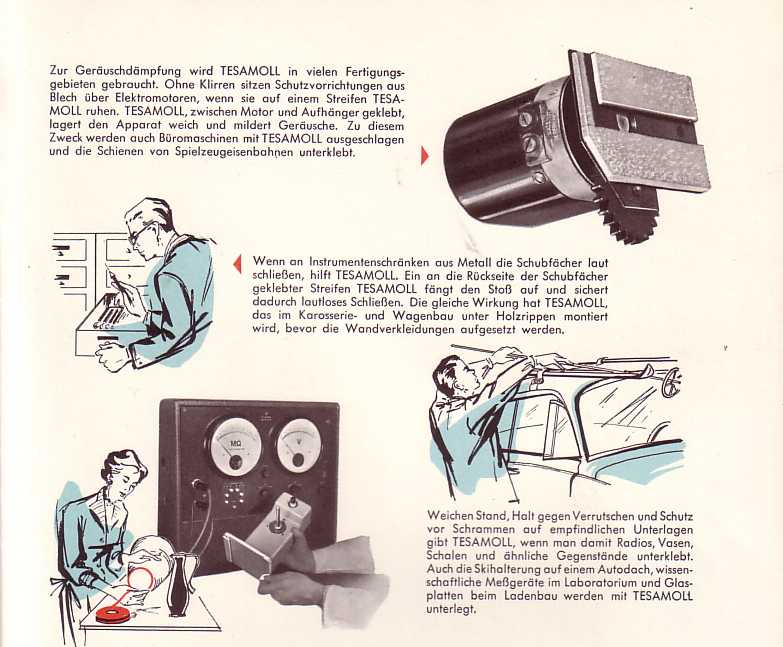 Zur Geräuschdämpfung wird TESAMOLL in vielen Fertigungsgebieten gebraucht. Ohne Klirren sitzen Schutzvorrichtungen aus Blech über Elektromotoren, wenn sie auf einem Streifen TESAMOLL ruhen. TESAMOLL, zwischen Motor und Aufhänger geklebt, lagert den Apparat weich und mildert Geräusche. Zu diesem Zweck werden auch Büromaschinen mit TESAMOLL ausgeschlagen und die Schienen von Spielzeugeisenbahnen unterklebt.

Wenn an Instrumentenschränken aus Metall die Schubfächer laut schließen, hilft TESAMOLL. Ein an die Rückseite der Schubfächer geklebter Streifen TESAMOLL fängt den Stoß auf und sichert dadurch lautloses Schließen. Die gleiche Wirkung hat TESAMOLL, das im Karosserie- und Wagenbau unter Holzrippen montiert wird, bevor die Wandverkleidungen aufgesetzt werden.

MΩ

V

Weichen Stand, Halt gegen Verrutschen und Schutz vor Schrammen auf empfindlichen Unterlagen gibt TESAMOLL, wenn man damit Radios, Vasen, Schalen und ähnliche Gegenstände unterklebt. Auch die Skihalterung auf einem Autodach, wissenschaftliche Meßgeräte im Laboratorium und Glasplatten beim Ladenbau werden mit TESAMOLL unterlegt.